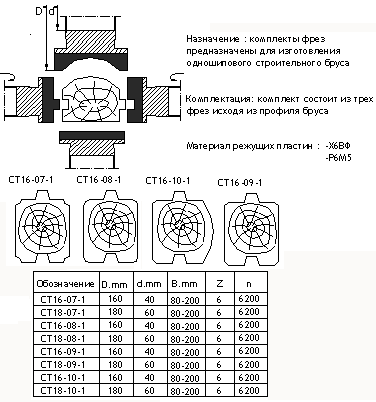 D d

Назначение : комплекты фрез предназначены для изготовления одношипового строительного бруса

Комплектация: комплект состоит из трех фрез исходя из профиля бруса

Материал режущих пластин : -Х6ВФ -Р6М5

СТ16-07-1 СТ16-08-1 СТ16-10-1 СТ16-09-1

| Обозначение | D.mm | d.mm | B.mm | Z | n |
|---|---|---|---|---|---|
| СТ16-07-1 | 160 | 40 | 80-200 | 6 | 6200 |
| СТ18-07-1 | 180 | 60 | 80-200 | 6 | 6200 |
| СТ16-08-1 | 160 | 40 | 80-200 | 6 | 6200 |
| СТ18-08-1 | 180 | 60 | 80-200 | 6 | 6200 |
| СТ16-09-1 | 160 | 40 | 80-200 | 6 | 6200 |
| СТ18-09-1 | 180 | 60 | 80-200 | 6 | 6200 |
| СТ16-10-1 | 160 | 40 | 80-200 | 6 | 6200 |
| СТ18-10-1 | 180 | 60 | 80-200 | 6 | 6200 |