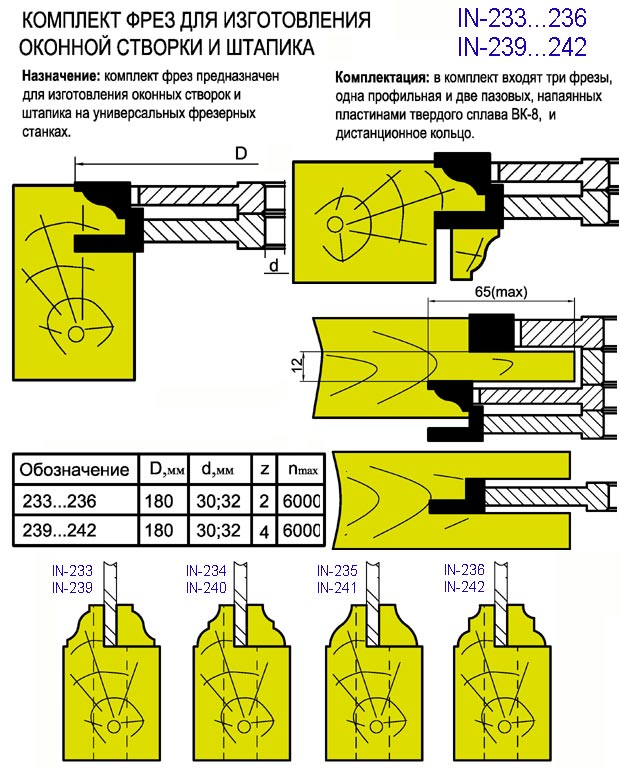 КОМПЛЕКТ ФРЕЗ ДЛЯ ИЗГОТОВЛЕНИЯ ОКОННОЙ СТВОРКИ И ШТАПИКА

IN-233...236
IN-239...242

**Назначение:** комплект фрез предназначен для изготовления оконных створок и штапика на универсальных фрезерных станках.

**Комплектация:** в комплект входят три фрезы, одна профильная и две пазовых, напаянных пластинами твердого сплава ВК-8, и дистанционное кольцо.

D

d

65(max)

12

| Обозначение | D,мм | d,мм | z | $n_{max}$ |
|---|---|---|---|---|
| 233...236 | 180 | 30;32 | 2 | 6000 |
| 239...242 | 180 | 30;32 | 4 | 6000 |

IN-233
IN-239

IN-234
IN-240

IN-235
IN-241

IN-236
IN-242