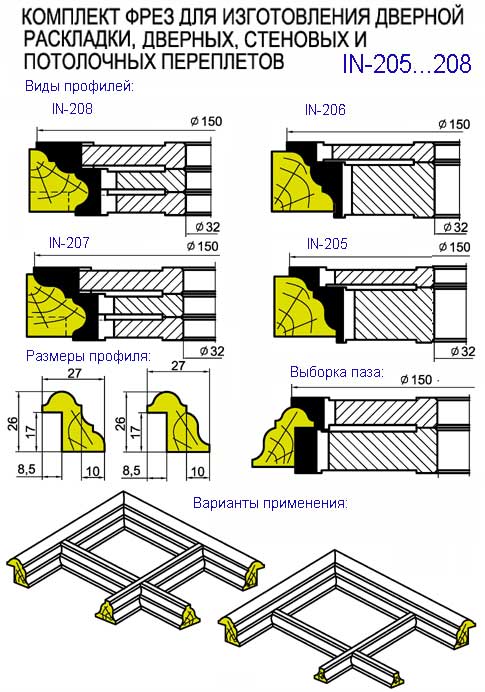 КОМПЛЕКТ ФРЕЗ ДЛЯ ИЗГОТОВЛЕНИЯ ДВЕРНОЙ РАСКЛАДКИ, ДВЕРНЫХ, СТЕНОВЫХ И ПОТОЛОЧНЫХ ПЕРЕПЛЕТОВ

IN-205...208

Виды профилей:

IN-208

⌀ 150

⌀ 32

IN-206

⌀ 150

⌀ 32

IN-207

⌀ 150

⌀ 32

IN-205

⌀ 150

⌀ 32

Размеры профиля:

27

26

17

8,5

10

27

26

17

8,5

10

Выборка паза:

⌀ 150

Варианты применения: