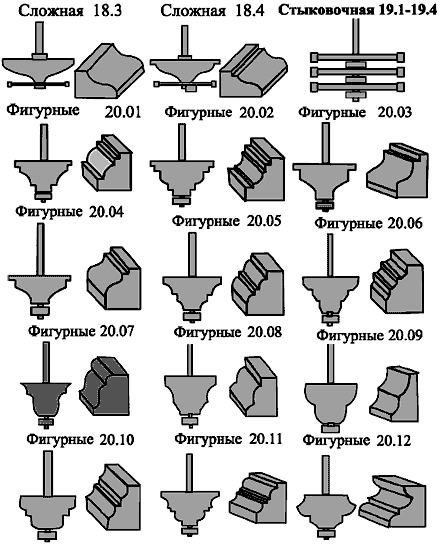 Сложная 18.3 Сложная 18.4 Стыковочная 19.1-19.4

Фигурные 20.01 Фигурные 20.02 Фигурные 20.03

Фигурные 20.04 Фигурные 20.05 Фигурные 20.06

Фигурные 20.07 Фигурные 20.08 Фигурные 20.09

Фигурные 20.10 Фигурные 20.11 Фигурные 20.12